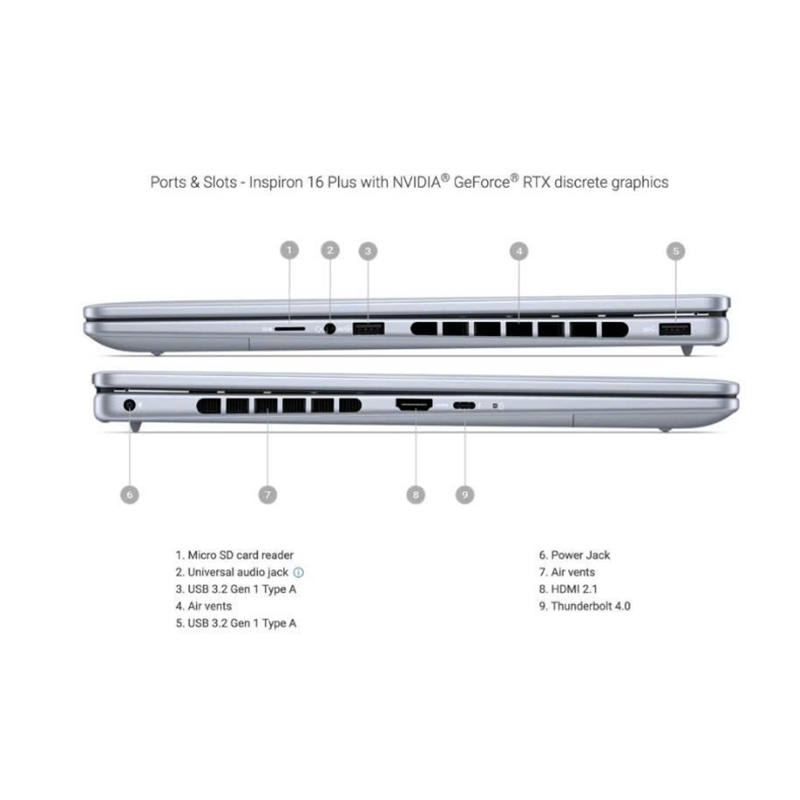 Ports & Slots - Inspiron 16 Plus with NVIDIA® GeForce® RTX discrete graphics

1 2 3 4 5

6 7 8 9

1. Micro SD card reader
2. Universal audio jack
3. USB 3.2 Gen 1 Type A
4. Air vents
5. USB 3.2 Gen 1 Type A

6. Power Jack
7. Air vents
8. HDMI 2.1
9. Thunderbolt 4.0